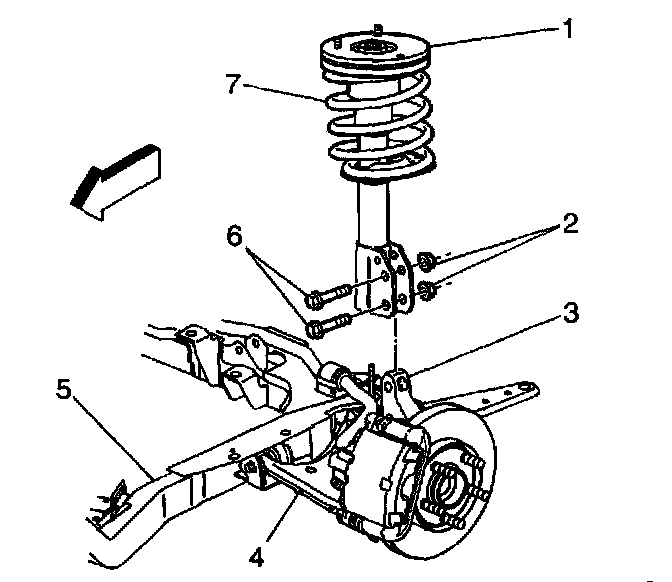 1
7
2
6
3
5
4