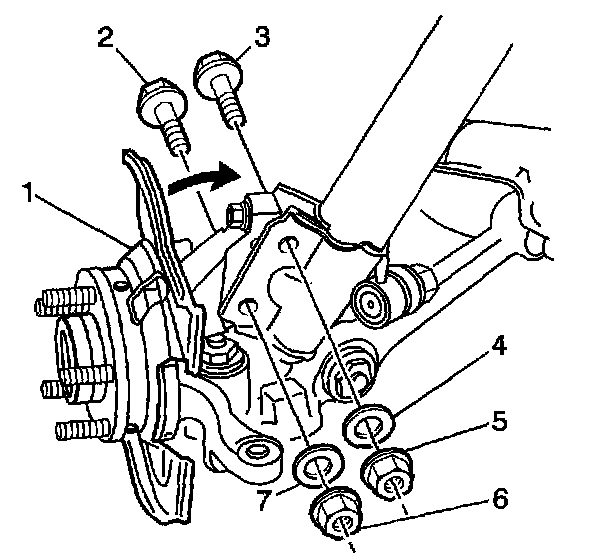 2
3
1
4
5
7
6