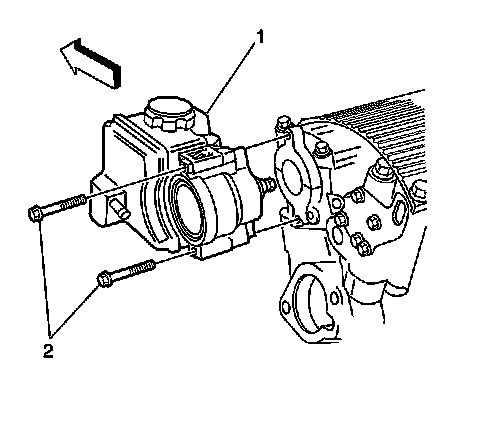 1

2