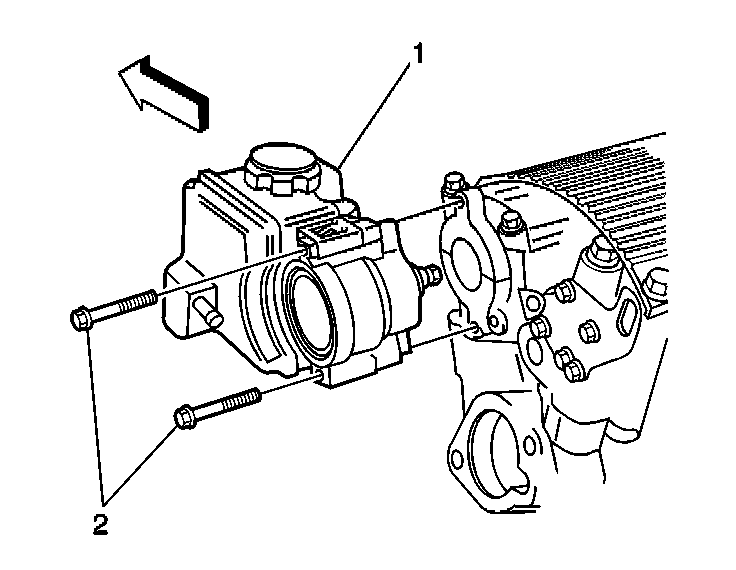 1

2