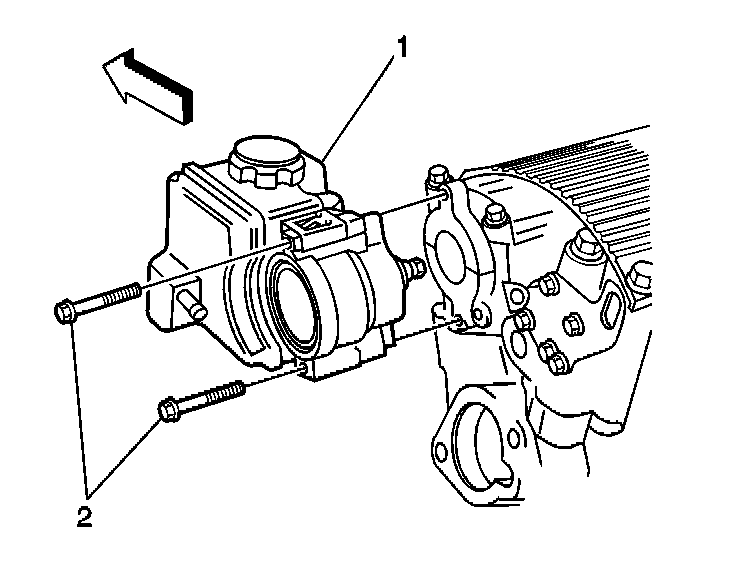 1

2