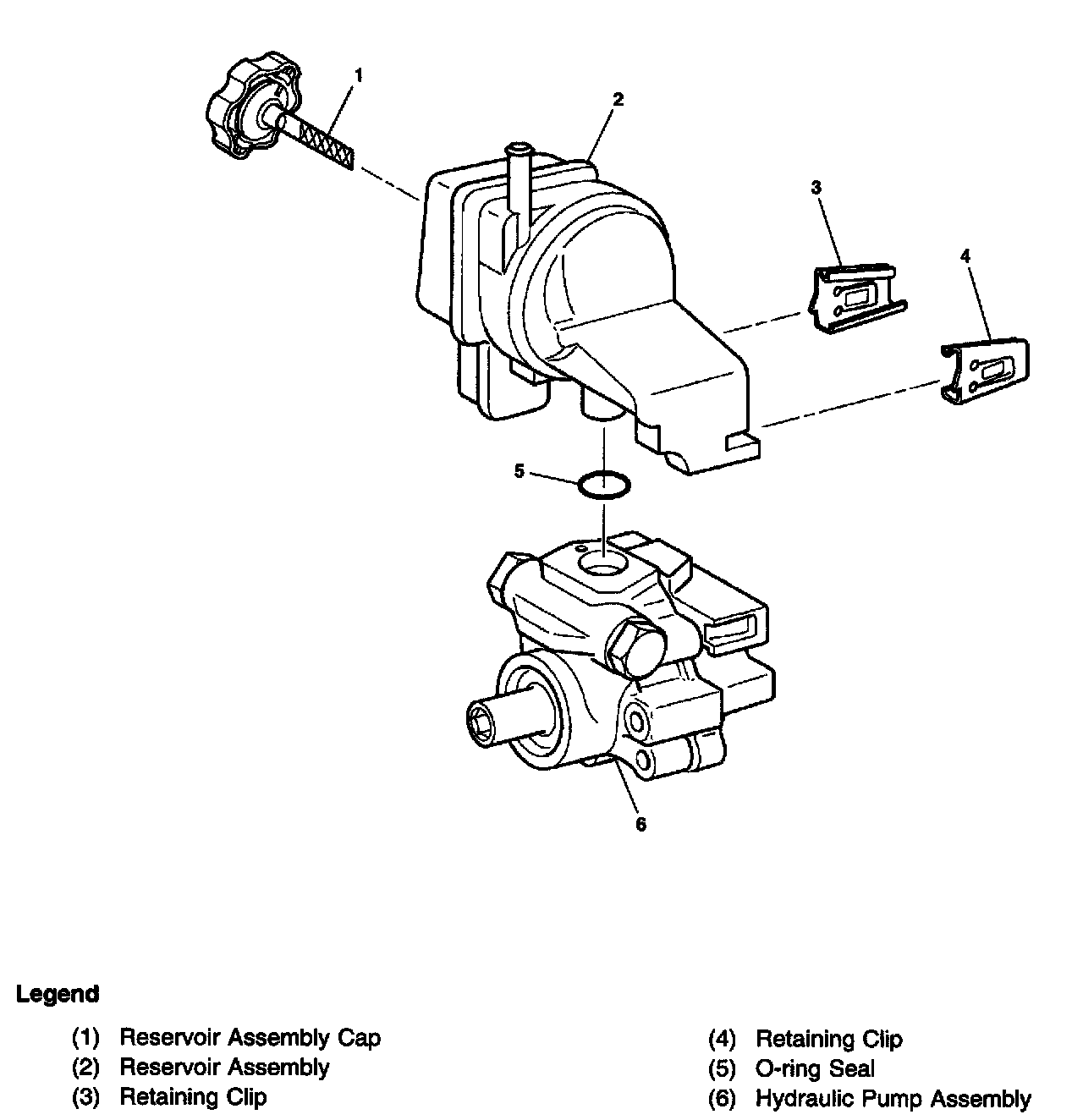 1
2
3
4
5
6

Legend

(1) Reservoir Assembly Cap
(2) Reservoir Assembly
(3) Retaining Clip

(4) Retaining Clip
(5) O-ring Seal
(6) Hydraulic Pump Assembly