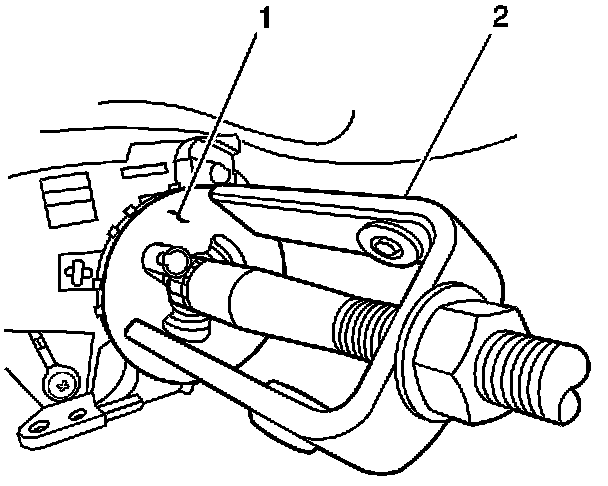 1
2