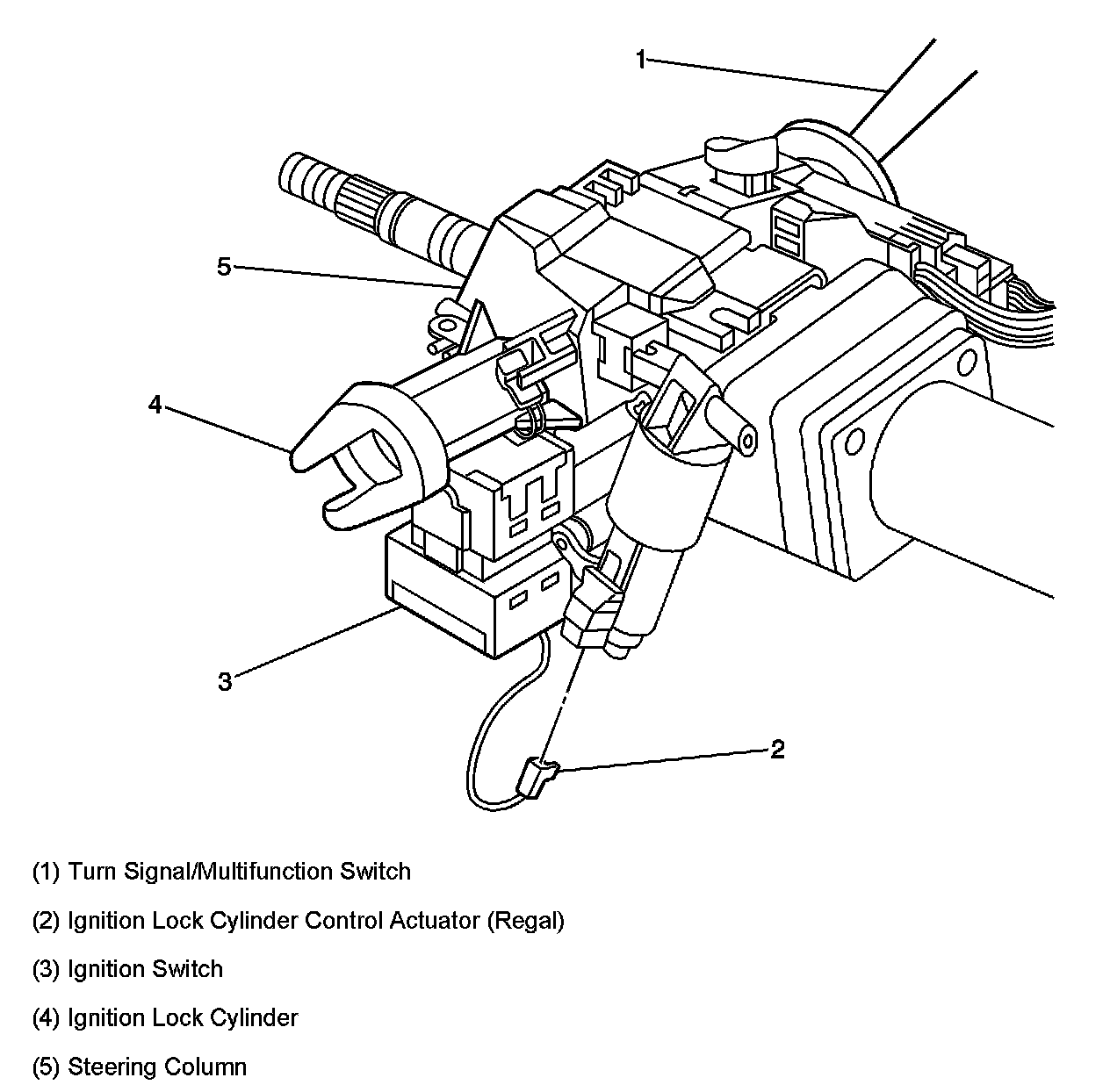 1

5

4

3

2

(1) Turn Signal/Multifunction Switch

(2) Ignition Lock Cylinder Control Actuator (Regal)

(3) Ignition Switch

(4) Ignition Lock Cylinder

(5) Steering Column