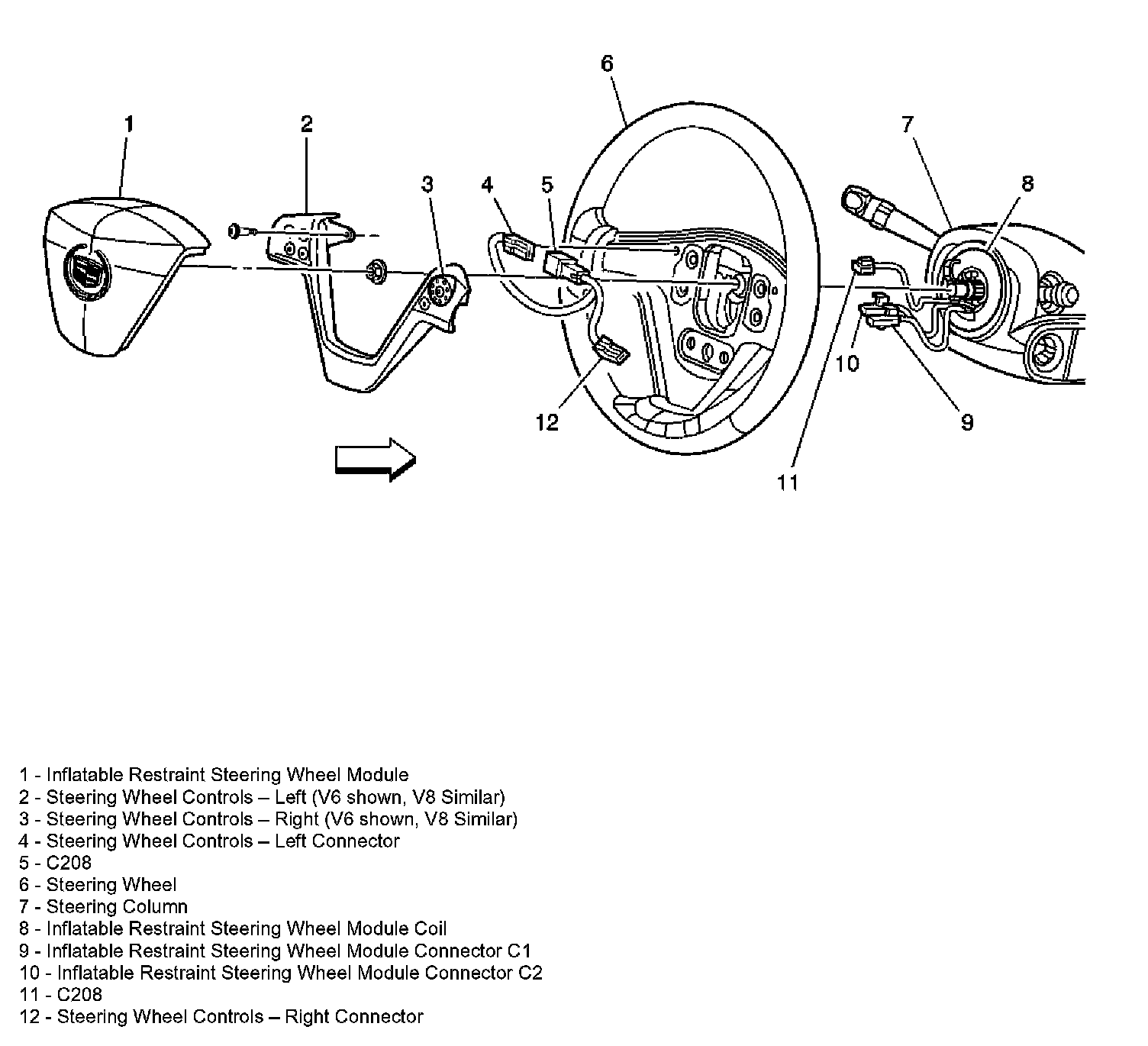 6

1

2

7

3

4

5

8

10

12

9

11

1 - Inflatable Restraint Steering Wheel Module
2 - Steering Wheel Controls – Left (V6 shown, V8 Similar)
3 - Steering Wheel Controls – Right (V6 shown, V8 Similar)
4 - Steering Wheel Controls – Left Connector
5 - C208
6 - Steering Wheel
7 - Steering Column
8 - Inflatable Restraint Steering Wheel Module Coil
9 - Inflatable Restraint Steering Wheel Module Connector C1
10 - Inflatable Restraint Steering Wheel Module Connector C2
11 - C208
12 - Steering Wheel Controls – Right Connector