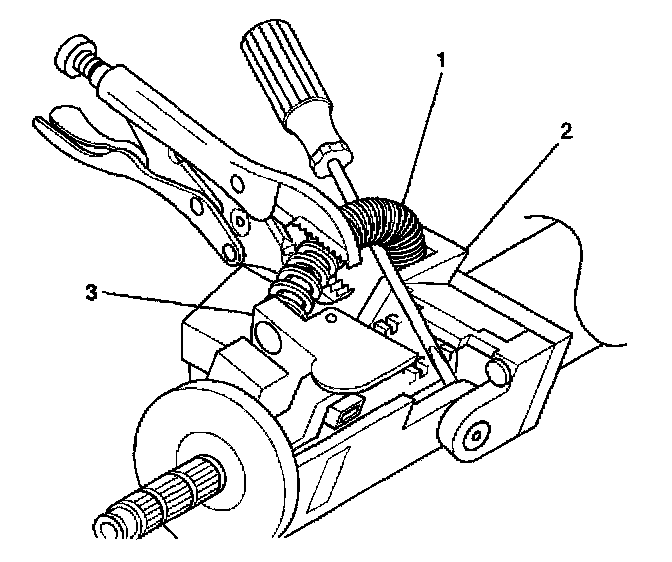 1
2
3