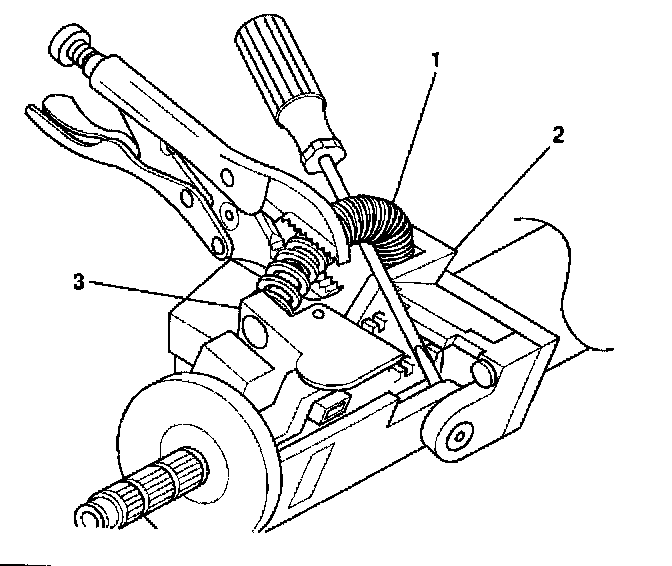 1
2
3