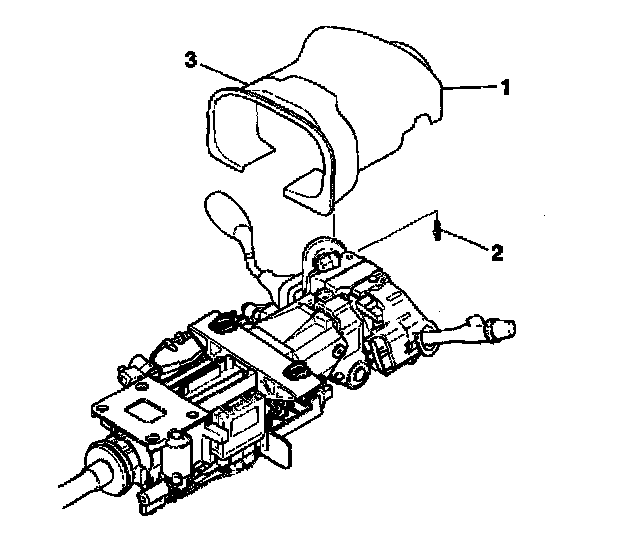 3
1
2