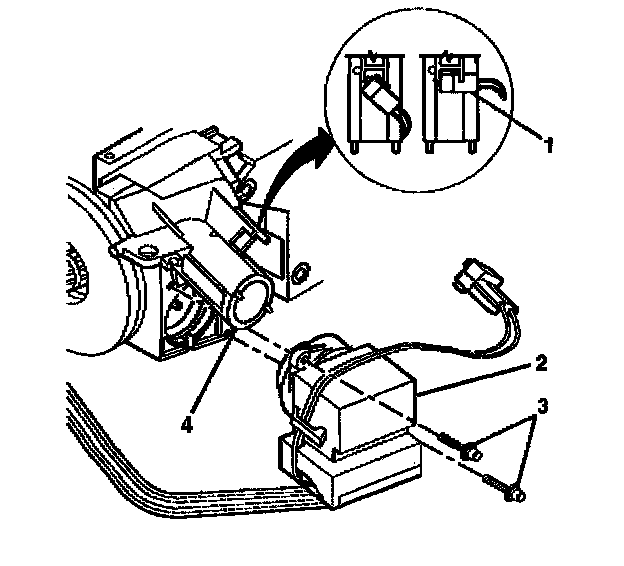 1
2
3
4