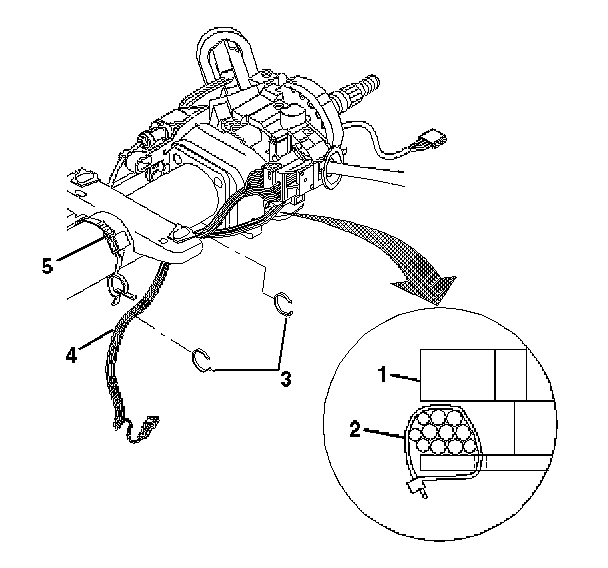 5
4
3
1
2