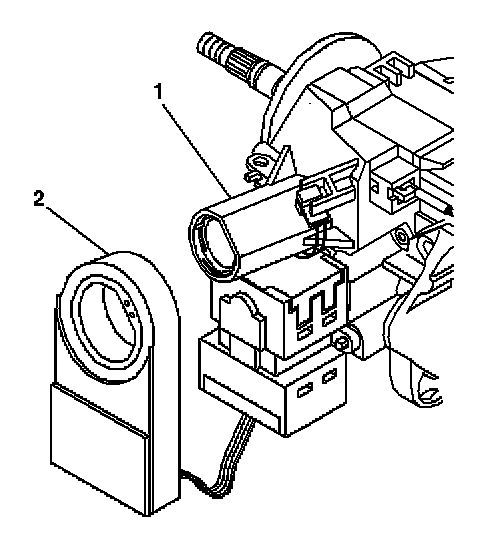 1
2