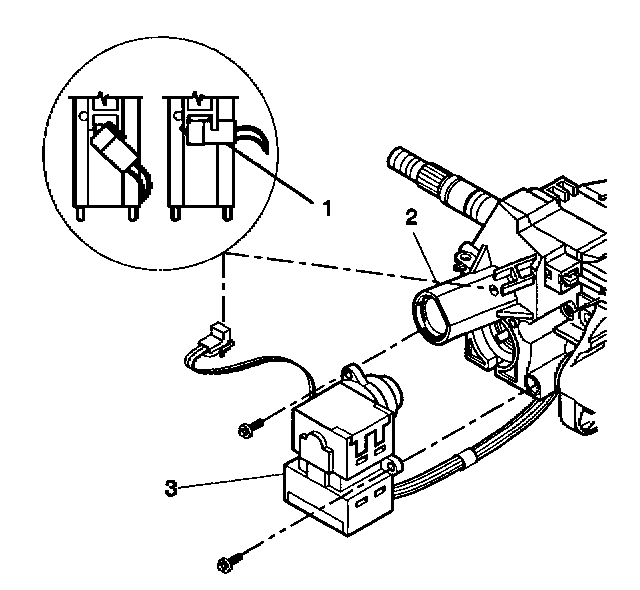 1
2
3