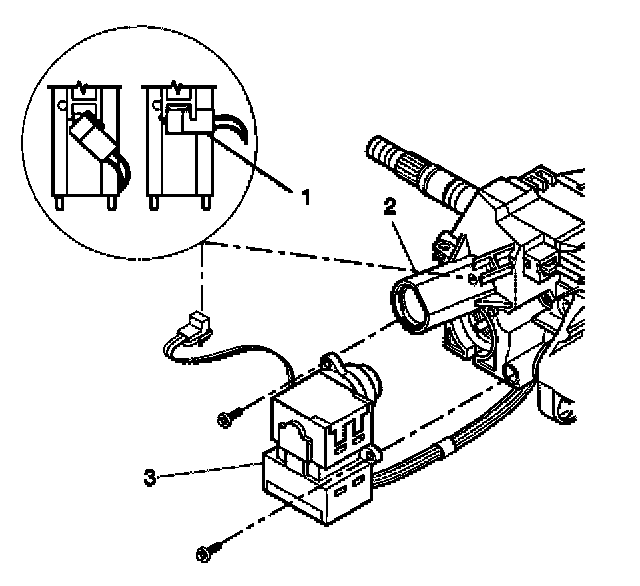 1
2
3