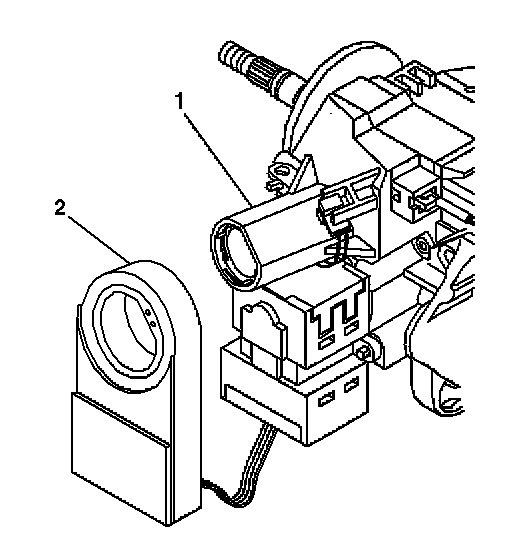 1

2