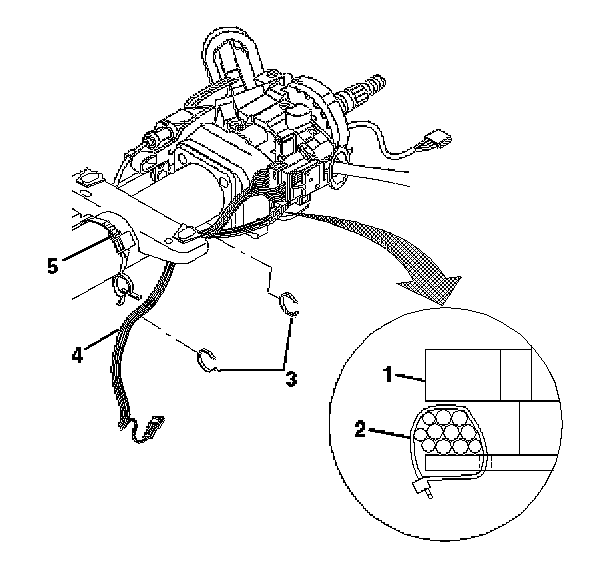 5
4
3
1
2