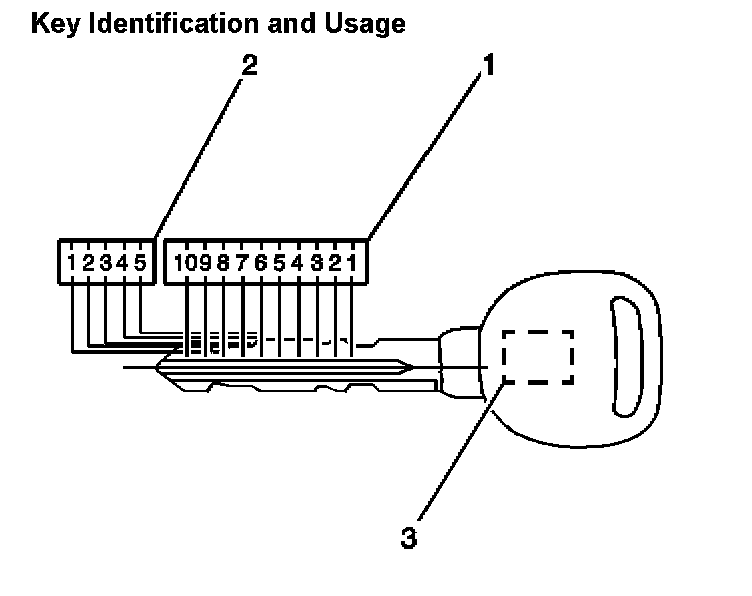 Key Identification and Usage

2

1

1 2 3 4 5

10 9 8 7 6 5 4 3 2 1

3