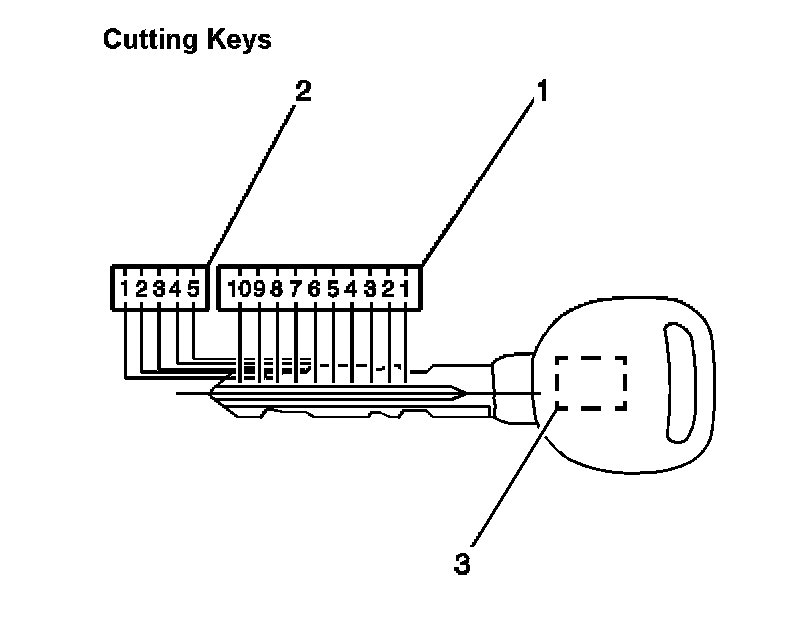 Cutting Keys

2

1

1 2 3 4 5

10 9 8 7 6 5 4 3 2 1

3