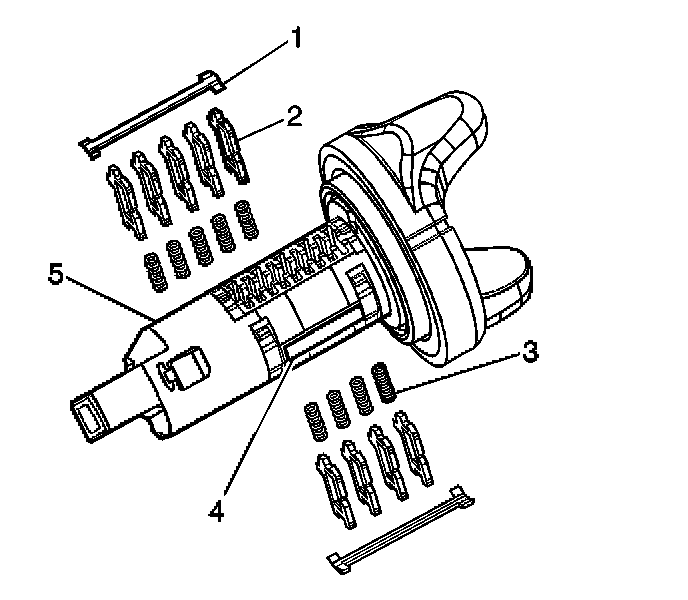 1
2
5
3
4