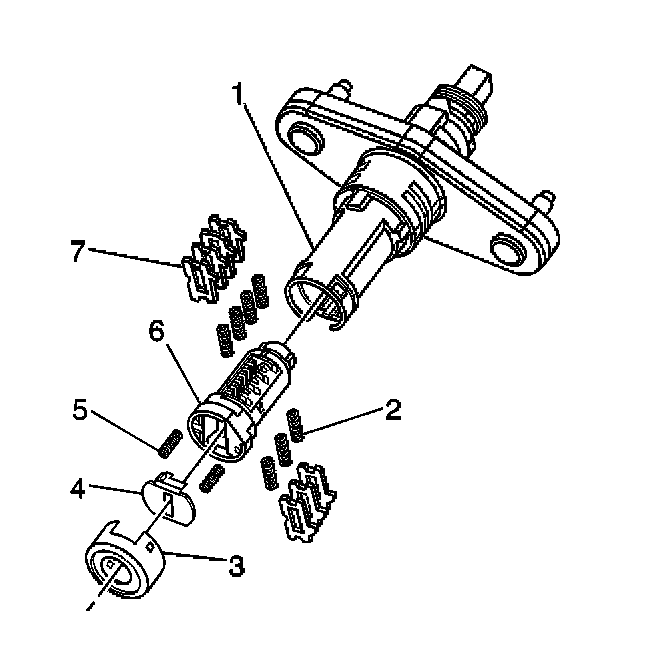 1
7
6
5
2
4
3