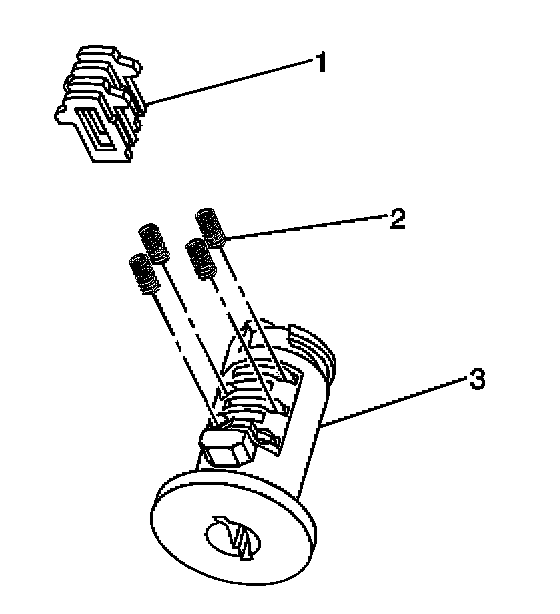 1
2
3