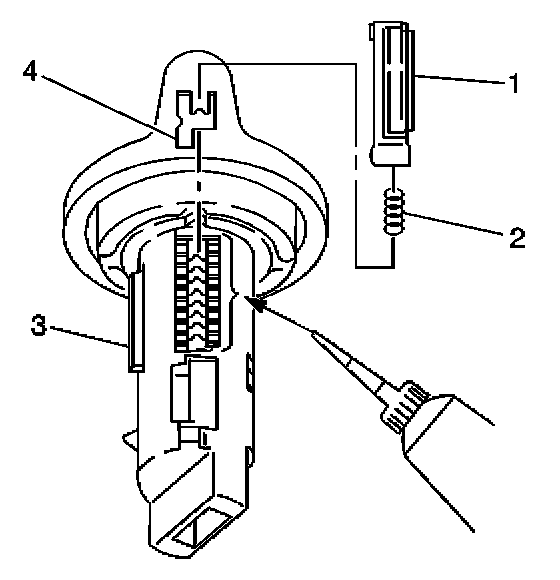 4
1
2
3