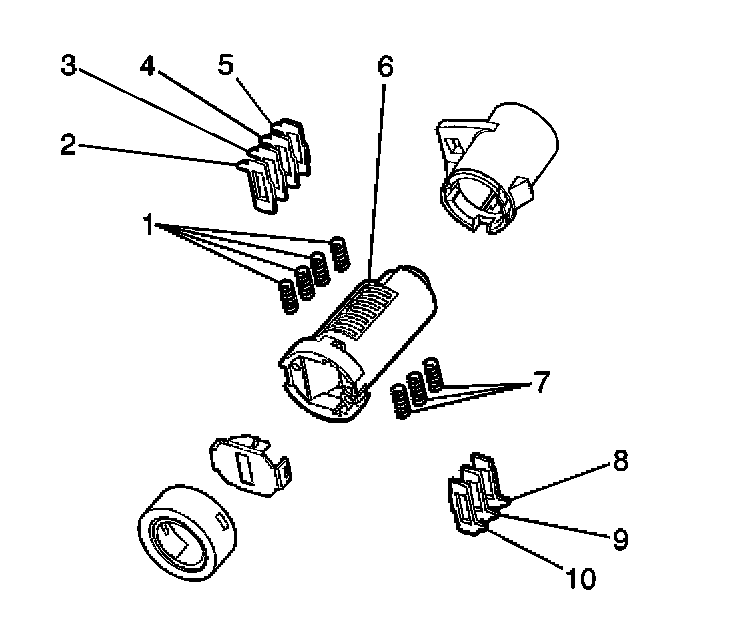 3
4
5
6
2
1
7
8
9
10