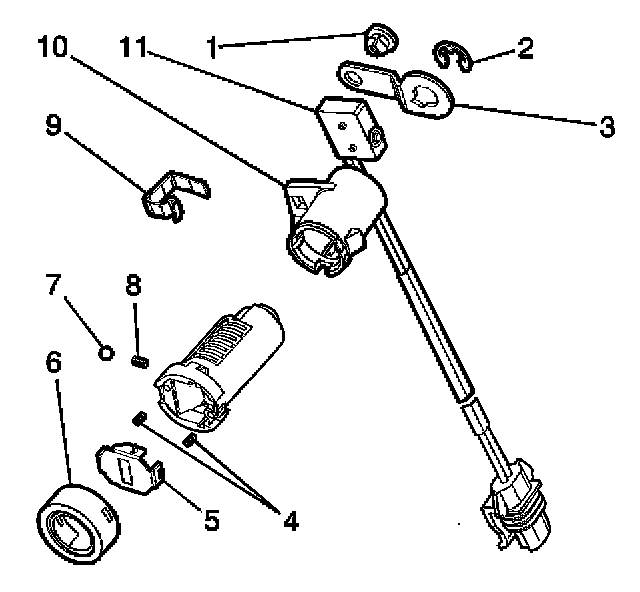 10
11
1
2
3
9
7
8
6
5
4