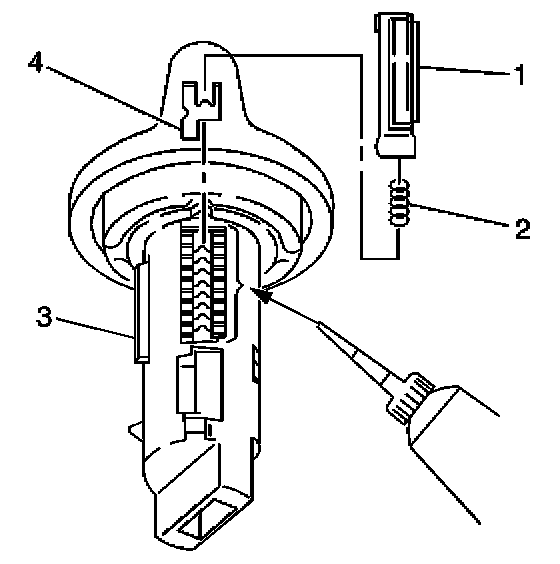 4
1
2
3