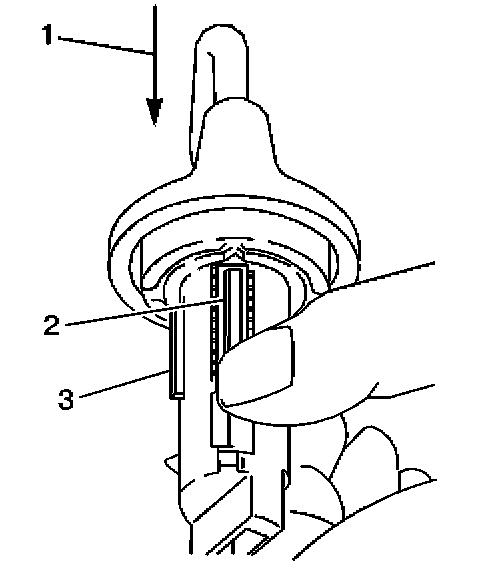 1
2
3