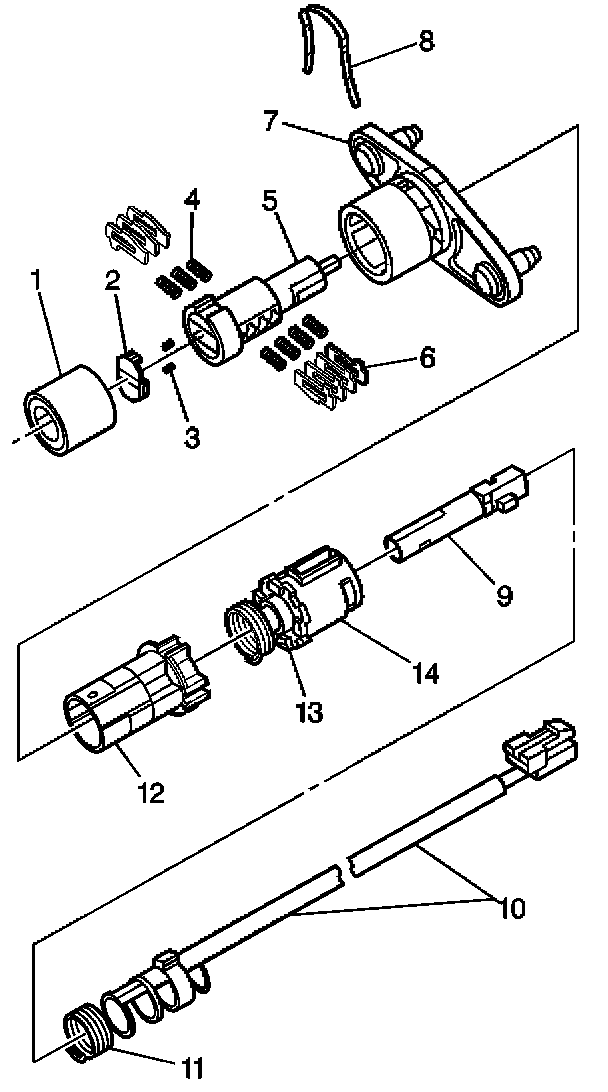 8
7
4
5
1
2
6
3
9
14
13
12
10
11