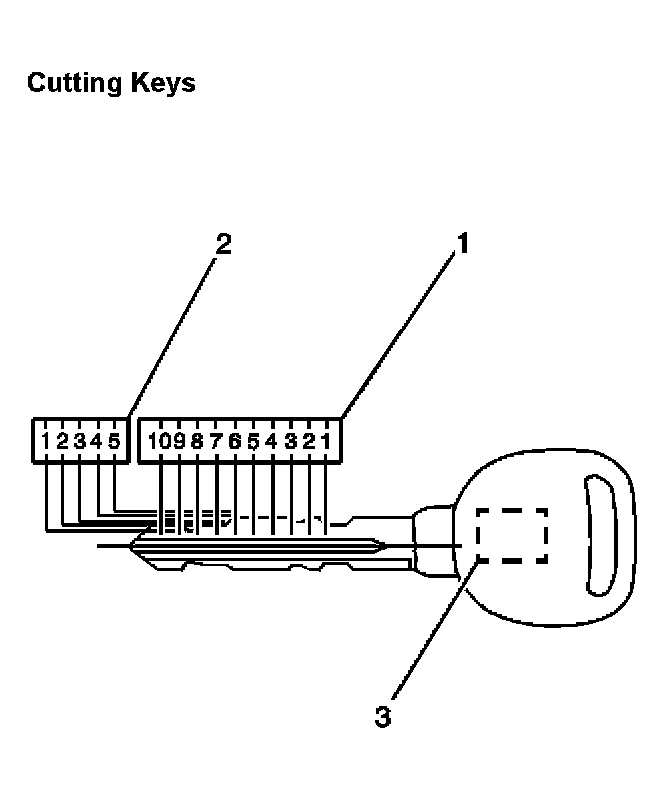 Cutting Keys

2

1

1 2 3 4 5

10 9 8 7 6 5 4 3 2 1

3