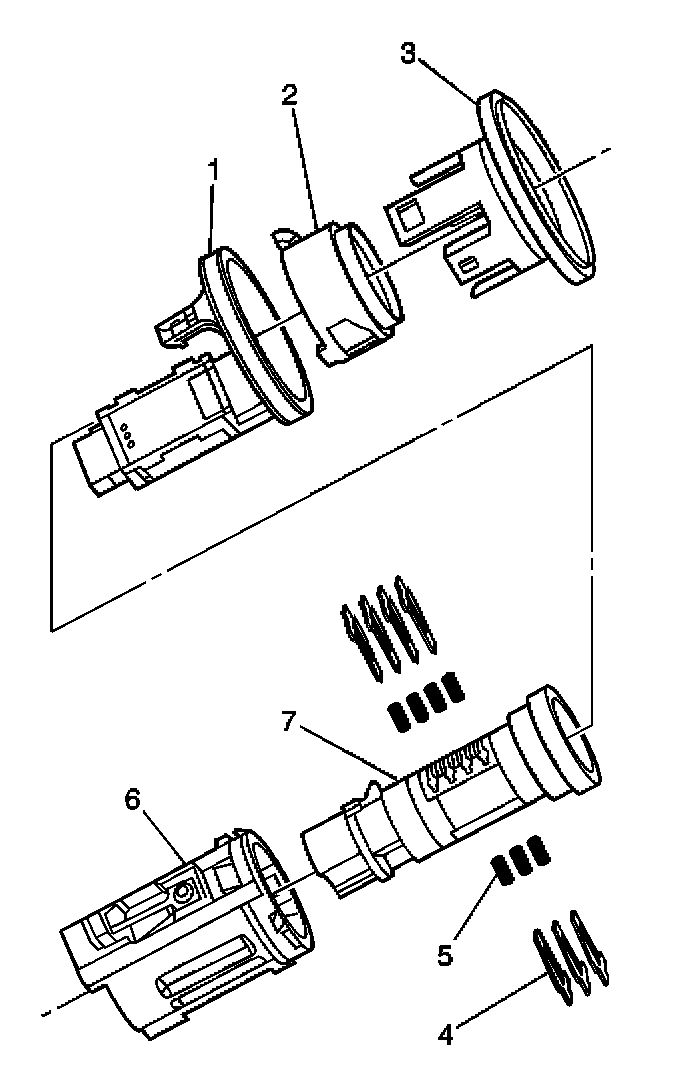 3
2
1
7
6
5
4