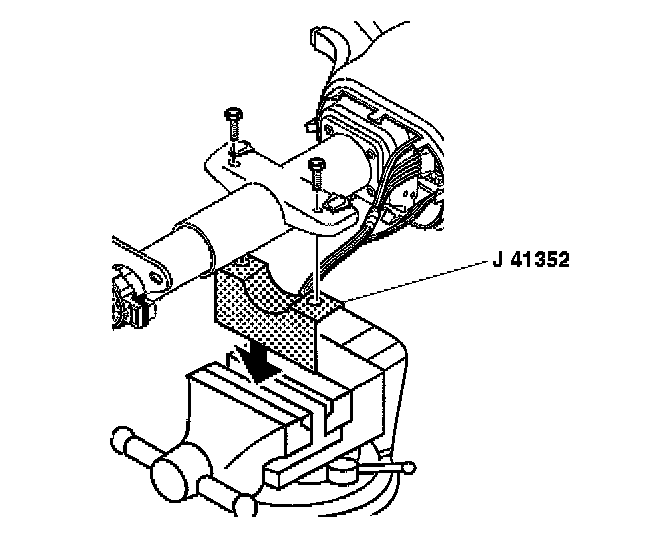 J 41352