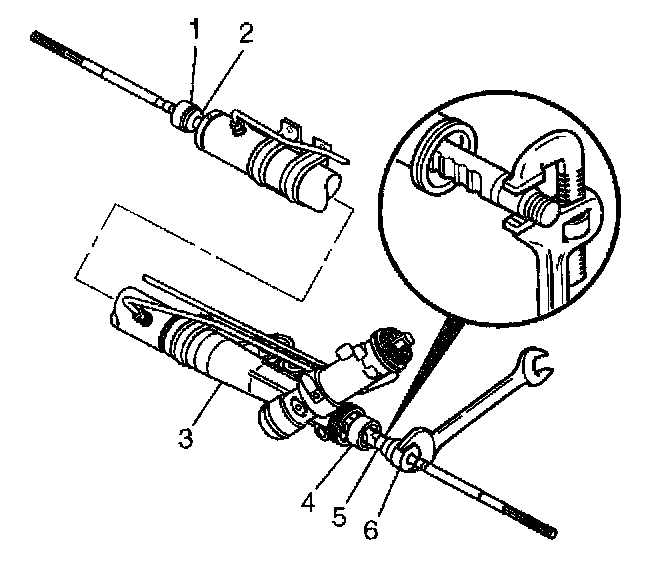 1
2
3
4
5
6