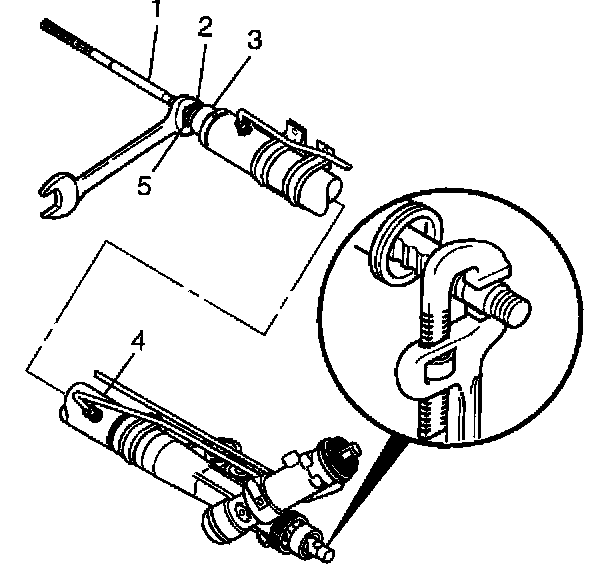 1
2
3
5
4