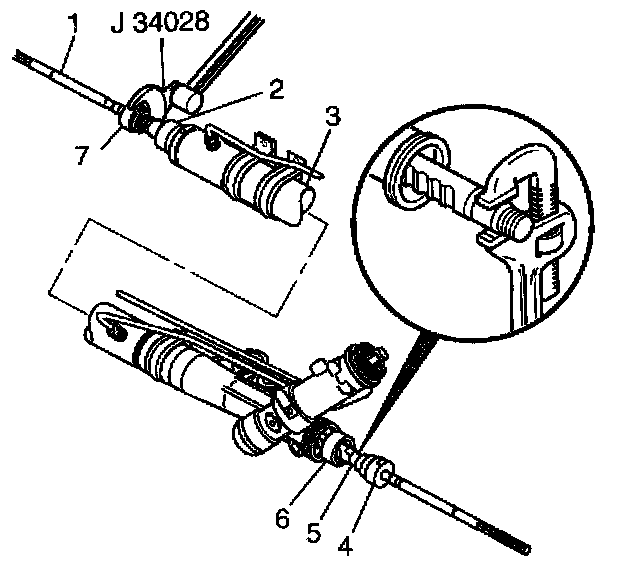 1
J 34028
2
3
7
6
5
4