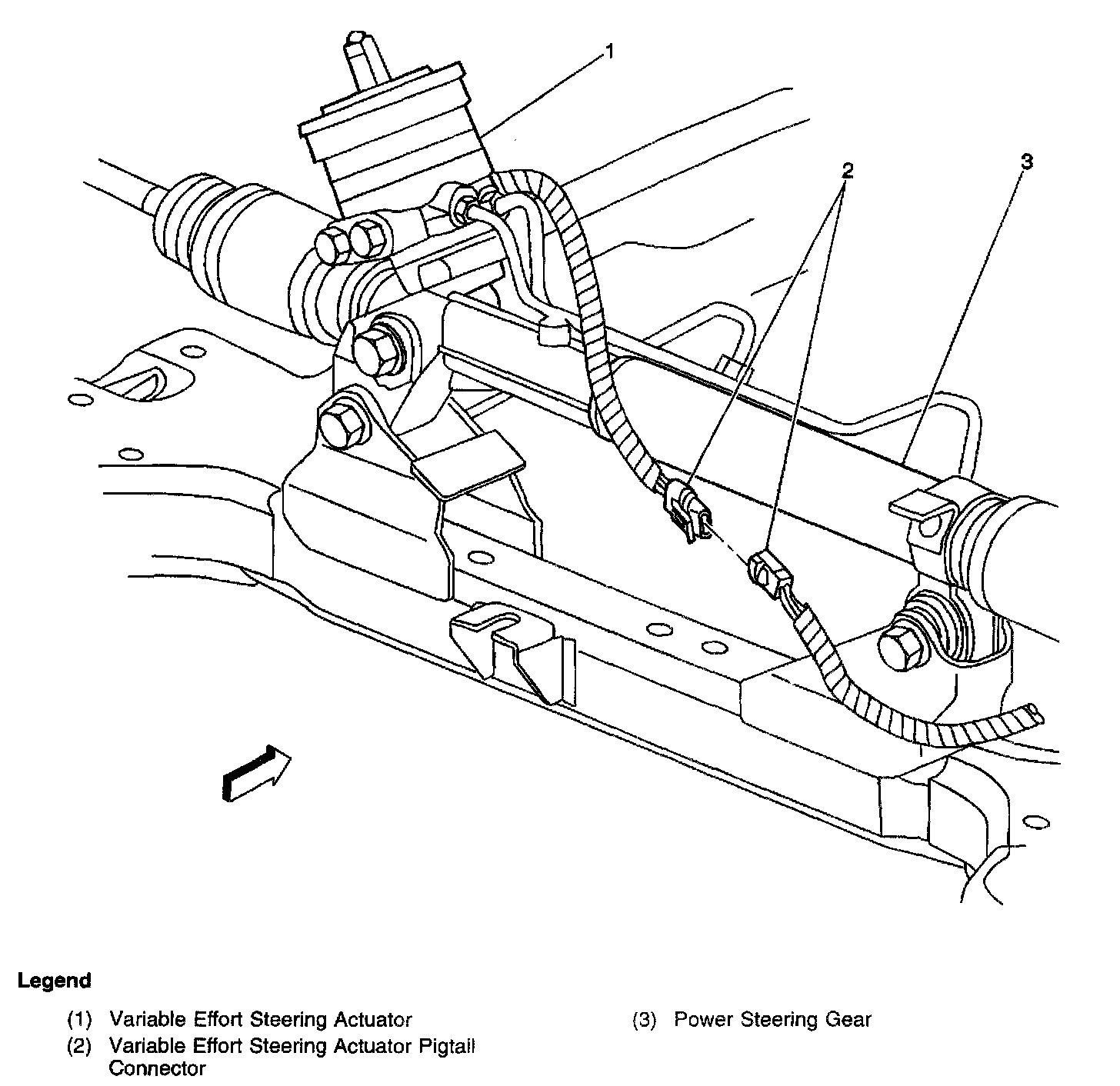 1

2

3

Legend

(1) Variable Effort Steering Actuator

(2) Variable Effort Steering Actuator Pigtail Connector

(3) Power Steering Gear