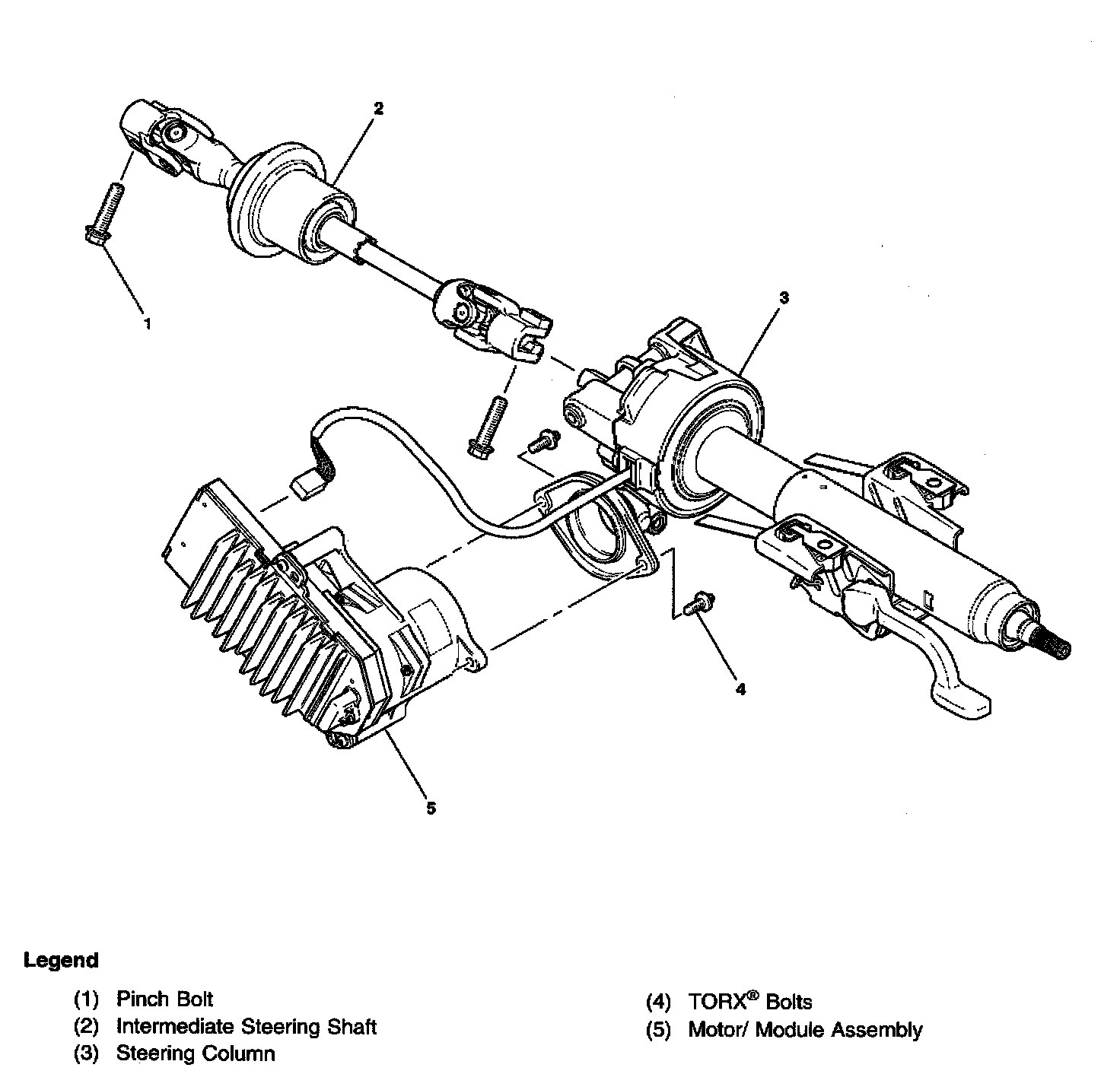 2

1

3

4

5

Legend

(1) Pinch Bolt
(2) Intermediate Steering Shaft
(3) Steering Column

(4) TORX® Bolts
(5) Motor/ Module Assembly