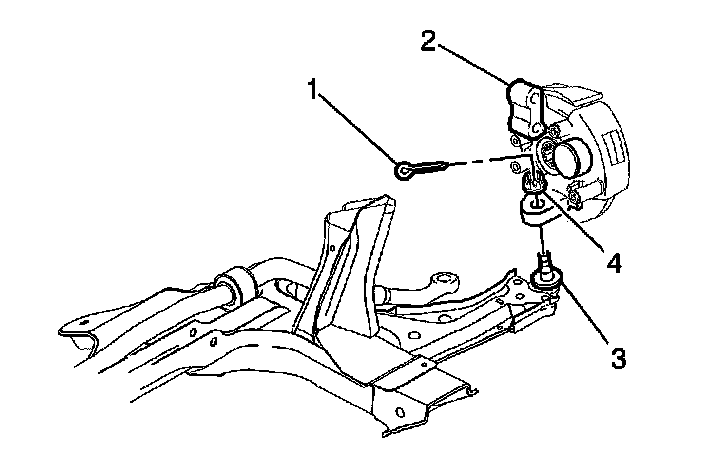 2
1
4
3