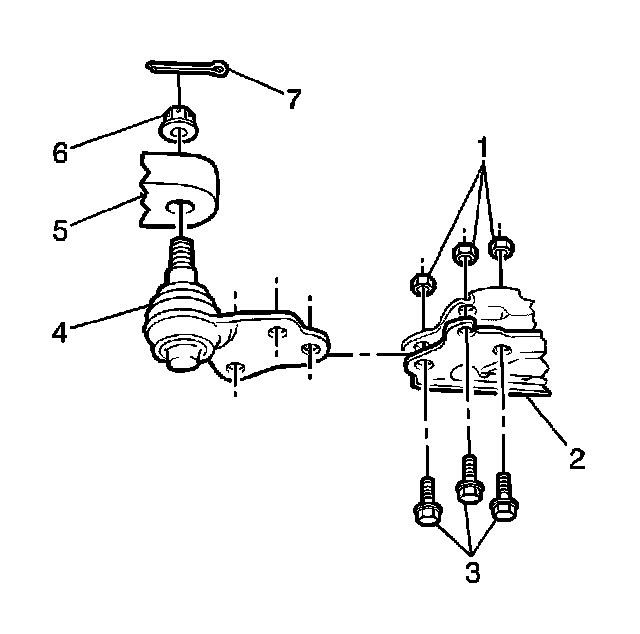 7
6
1
5
4
2
3