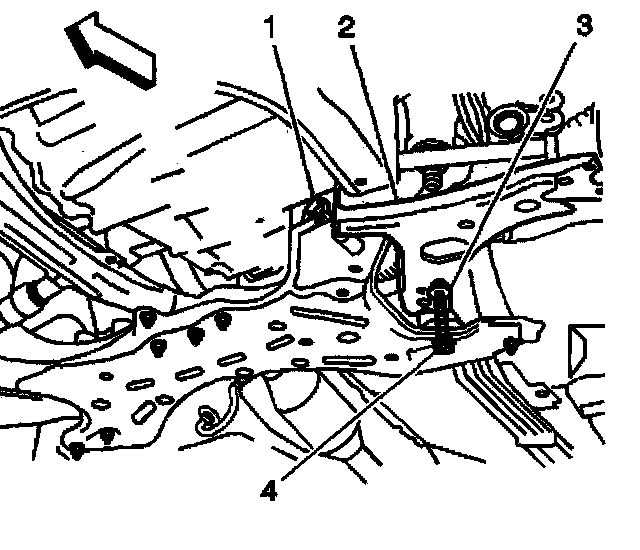 1
2
3
4