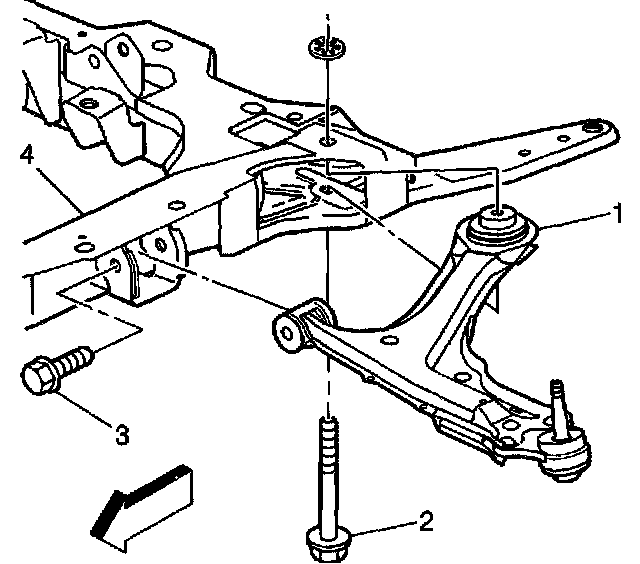 4
1
3
2