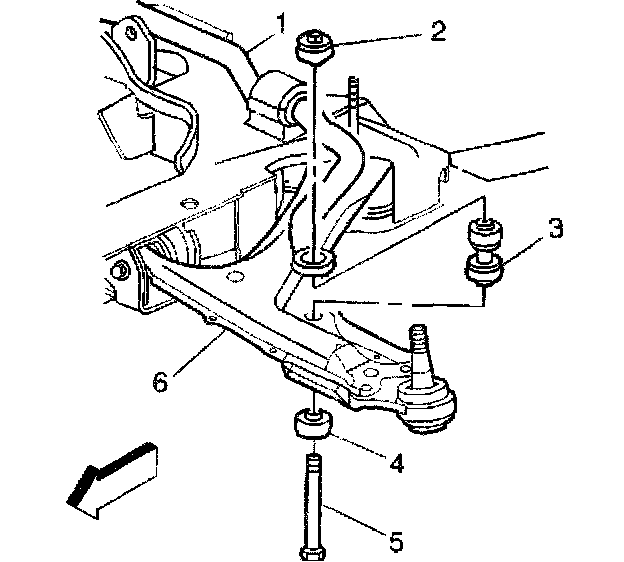 1
2
3
6
4
5