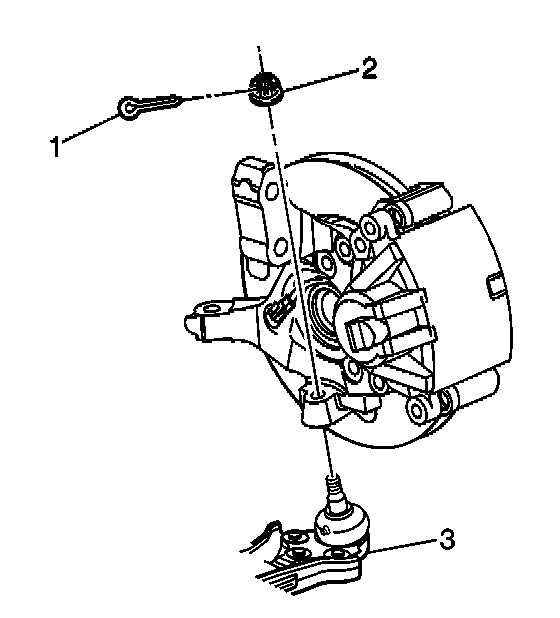 2
1
3