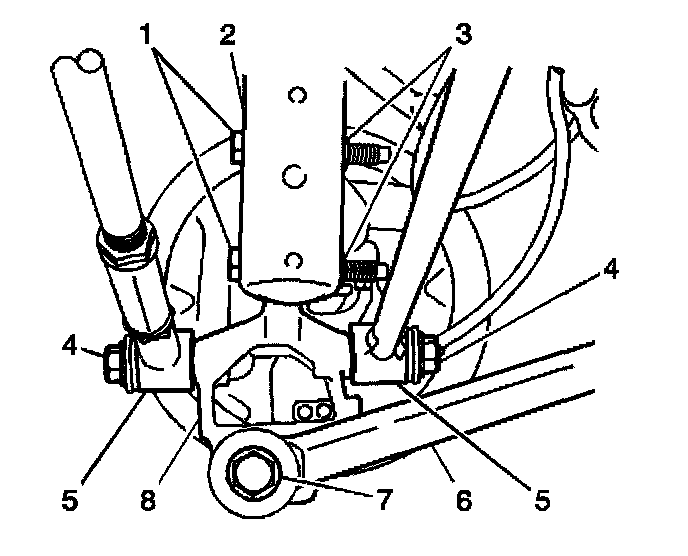 1
2
3
4
4
5
8
7
6
5