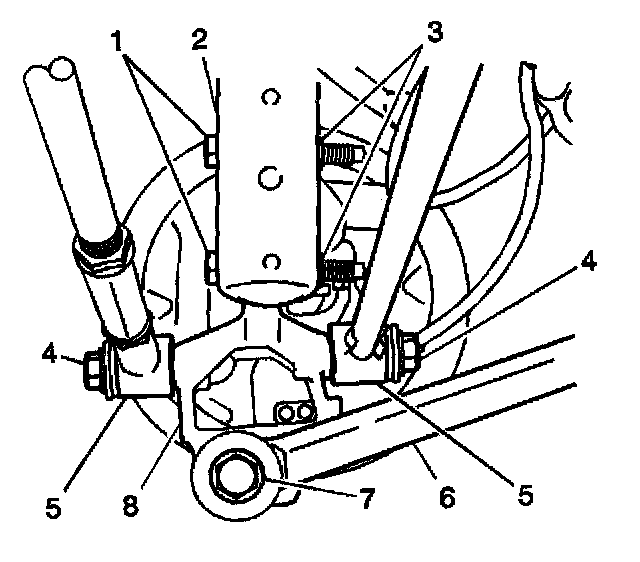 1
2
3
4
4
5
8
7
6
5