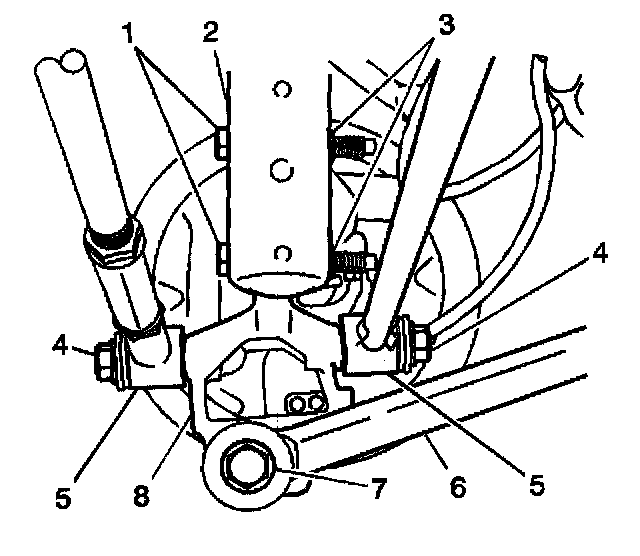 1
2
3
4
4
5
8
7
6
5