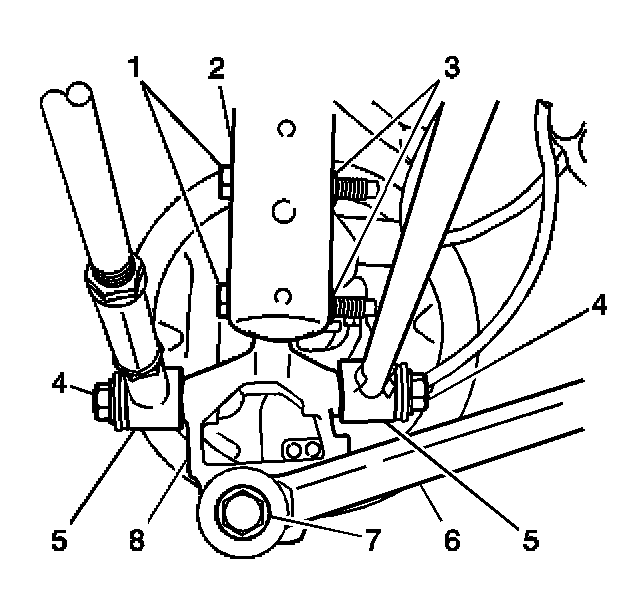 1
2
3
4
4
5
8
7
6
5