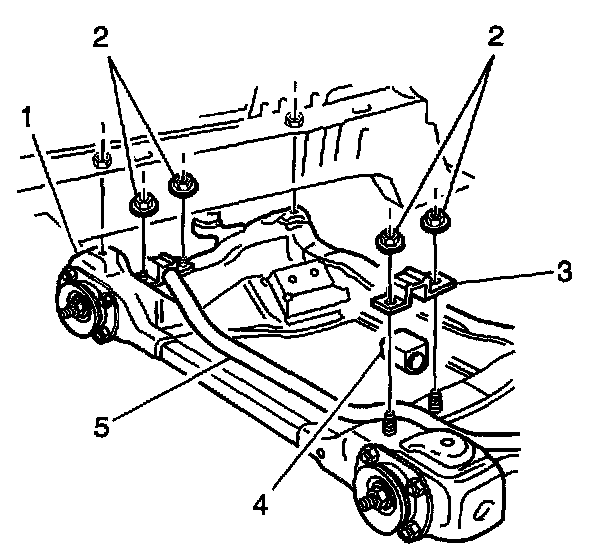 2
2
1
3
5
4