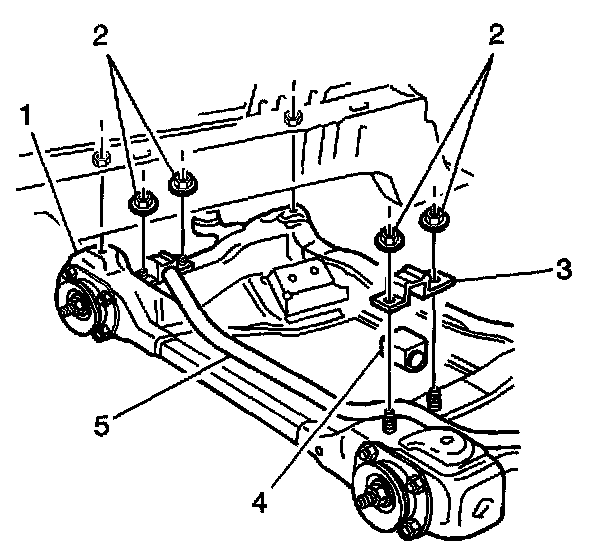 2
2
1
3
5
4